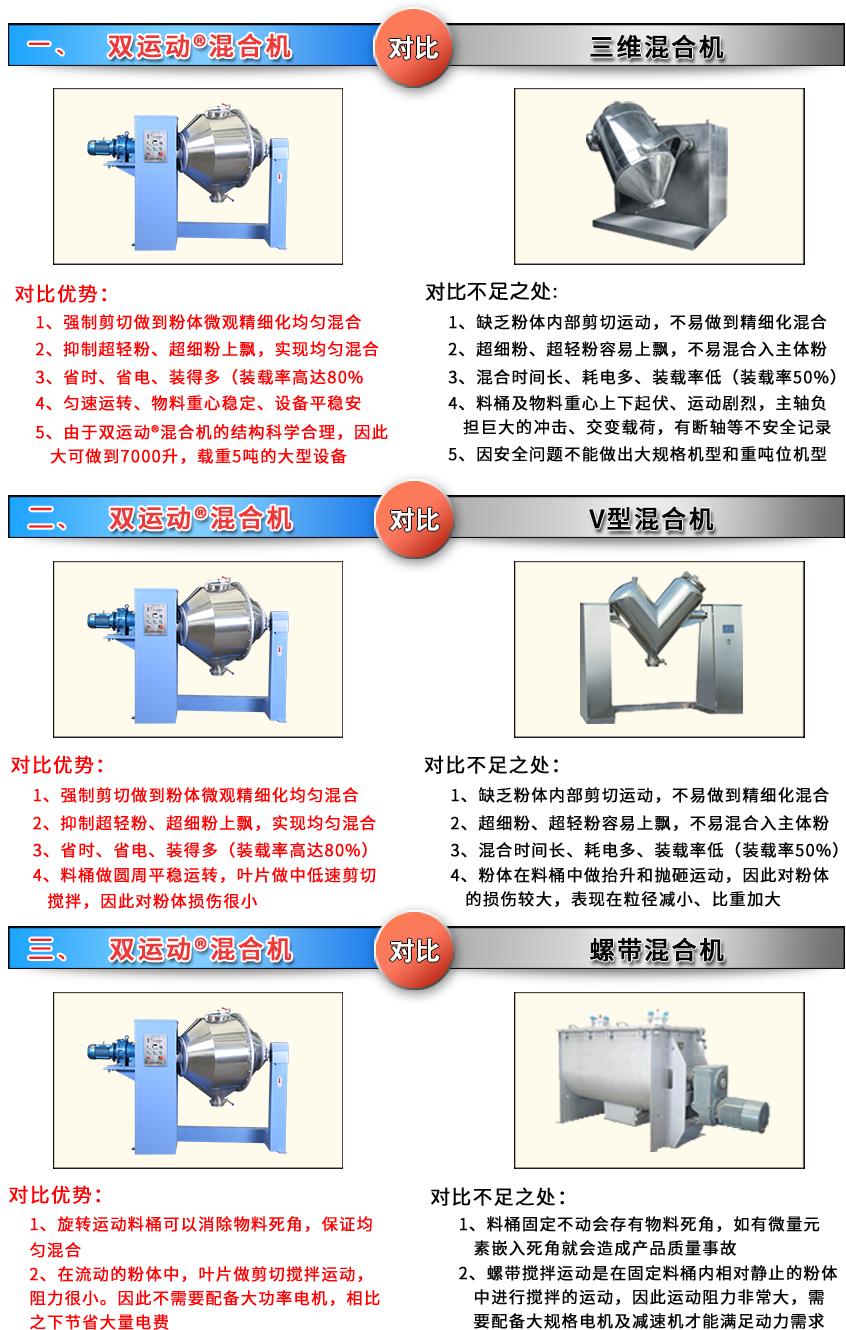 一、 双运动®混合机

对比

三维混合机

对比优势：

1、强制剪切做到粉体微观精细化均匀混合

2、抑制超轻粉、超细粉上飘，实现均匀混合

3、省时、省电、装得多（装载率高达80%

4、匀速运转、物料重心稳定、设备平稳安

5、由于双运动®混合机的结构科学合理，因此大可做到7000升，载重5吨的大型设备

对比不足之处：

1、缺乏粉体内部剪切运动，不易做到精细化混合

2、超细粉、超轻粉容易上飘，不易混合入主体粉

3、混合时间长、耗电多、装载率低（装载率50%）

4、料桶及物料重心上下起伏、运动剧烈，主轴负担巨大的冲击、交变载荷，有断轴等不安全记录

5、因安全问题不能做出大规格机型和重吨位机型

二、 双运动®混合机

对比

V型混合机

对比优势：

1、强制剪切做到粉体微观精细化均匀混合

2、抑制超轻粉、超细粉上飘，实现均匀混合

3、省时、省电、装得多（装载率高达80%）

4、料桶做圆周平稳运转，叶片做中低速剪切搅拌，因此对粉体损伤很小

对比不足之处：

1、缺乏粉体内部剪切运动，不易做到精细化混合

2、超细粉、超轻粉容易上飘，不易混合入主体粉

3、混合时间长、耗电多、装载率低（装载率50%）

4、粉体在料桶中做抬升和抛砸运动，因此对粉体的损伤较大，表现在粒径减小、比重加大

三、 双运动®混合机

对比

螺带混合机

对比优势：

1、旋转运动料桶可以消除物料死角，保证均匀混合

2、在流动的粉体中，叶片做剪切搅拌运动，阻力很小。因此不需要配备大功率电机，相比之下节省大量电费

对比不足之处：

1、料桶固定不动会存有物料死角，如有微量元素嵌入死角就会造成产品质量事故

2、螺带搅拌运动是在固定料桶内相对静止的粉体中进行搅拌的运动，因此运动阻力非常大，需要配备大规格电机及减速机才能满足动力需求